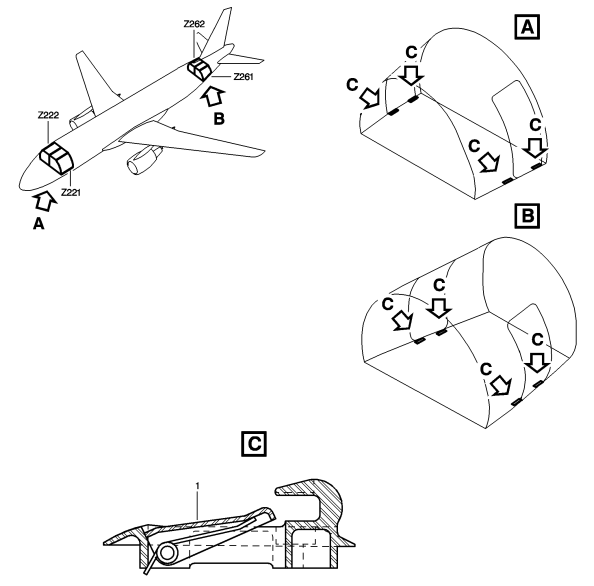 Z262
Z261
B
Z222
Z221
A

A
C
C
C
C

B
C
C
C
C

C
1